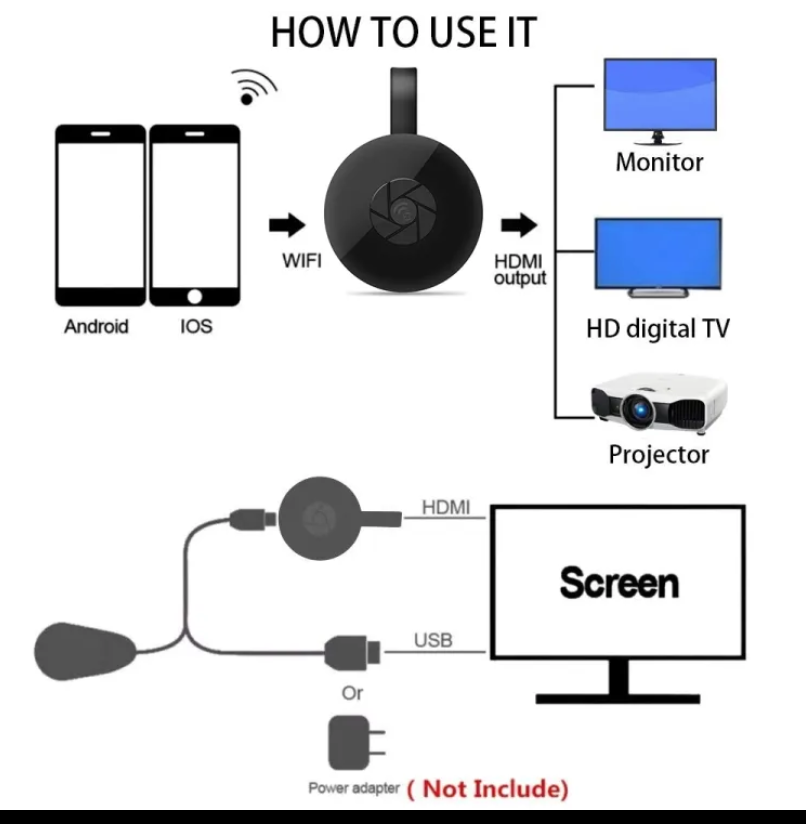 HOW TO USE IT

Android

IOS

WIFI

HDMI output

Monitor

HD digital TV

Projector

HDMI

Screen

USB

Or

Power adapter ( Not Include)